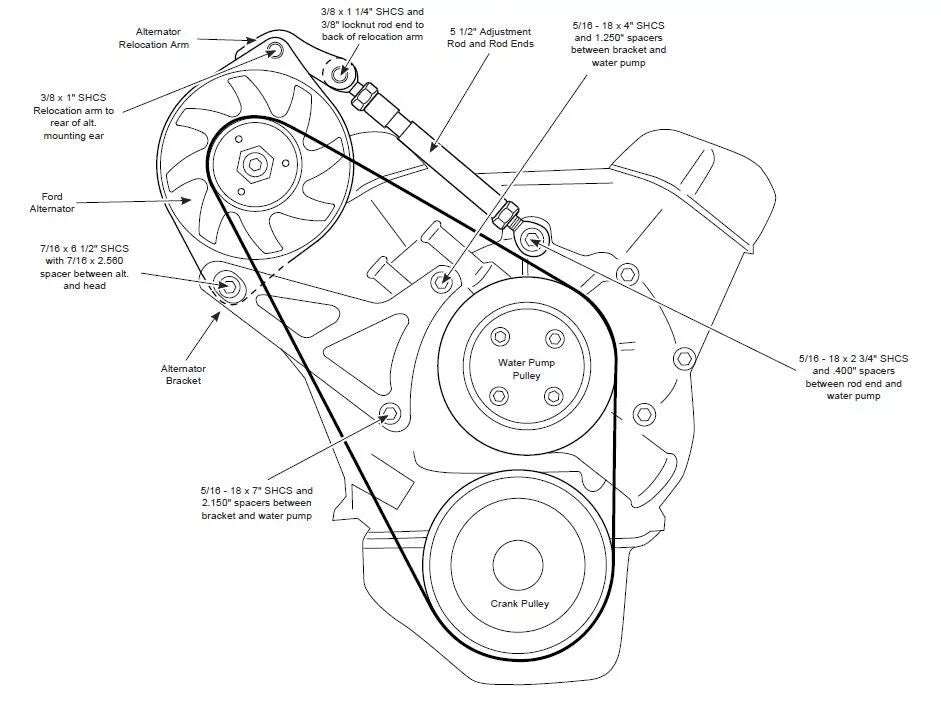 Alternator Relocation Arm

3/8 x 1 1/4" SHCS and 3/8" locknut rod end to back of relocation arm

5 1/2" Adjustment Rod and Rod Ends

5/16 - 18 x 4" SHCS and 1.250" spacers between bracket and water pump

3/8 x 1" SHCS Relocation arm to rear of alt. mounting ear

Ford Alternator

7/16 x 6 1/2" SHCS with 7/16 x 2.560 spacer between alt. and head

Alternator Bracket

Water Pump Pulley

5/16 - 18 x 2 3/4" SHCS and .400" spacers between rod end and water pump

5/16 - 18 x 7" SHCS and 2.150" spacers between bracket and water pump

Crank Pulley